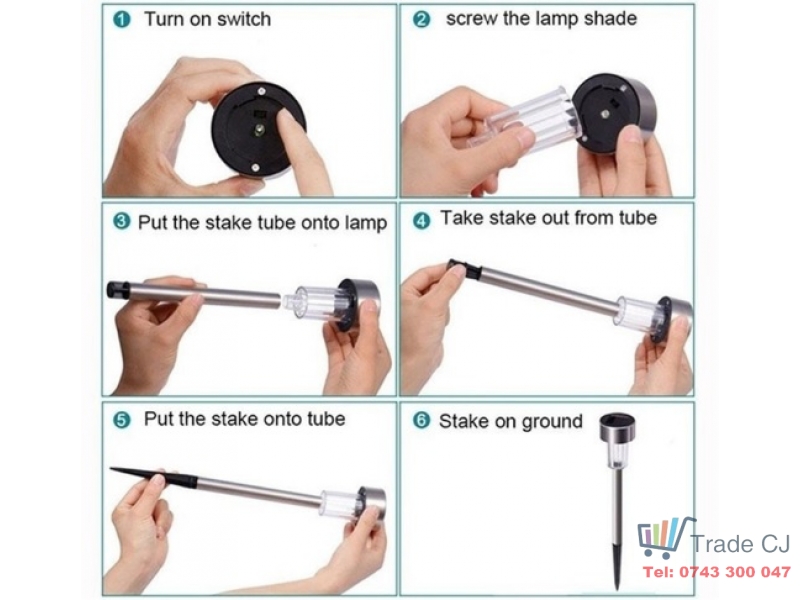 1 Turn on switch

2 screw the lamp shade

3 Put the stake tube onto lamp

4 Take stake out from tube

5 Put the stake onto tube

6 Stake on ground

Trade CJ
Tel: 0743 300 047